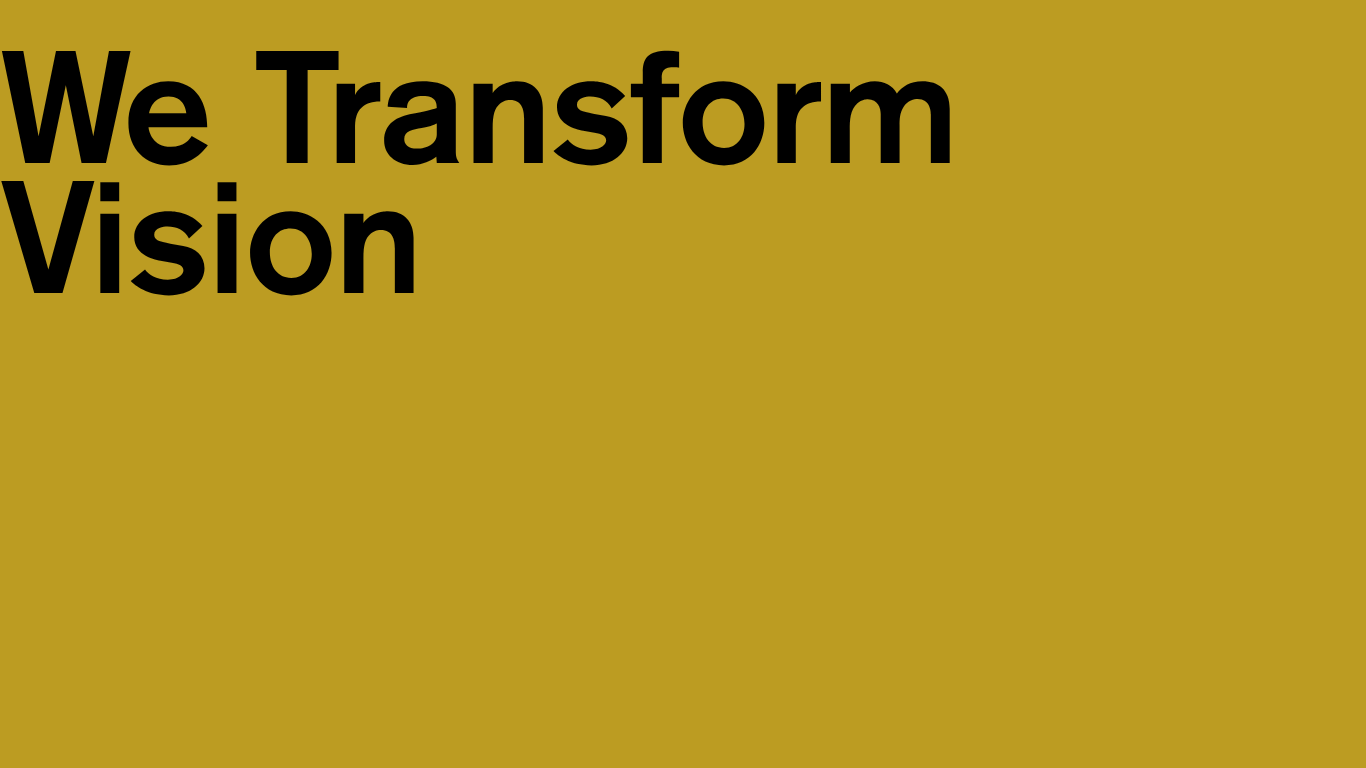 We Transform Vision